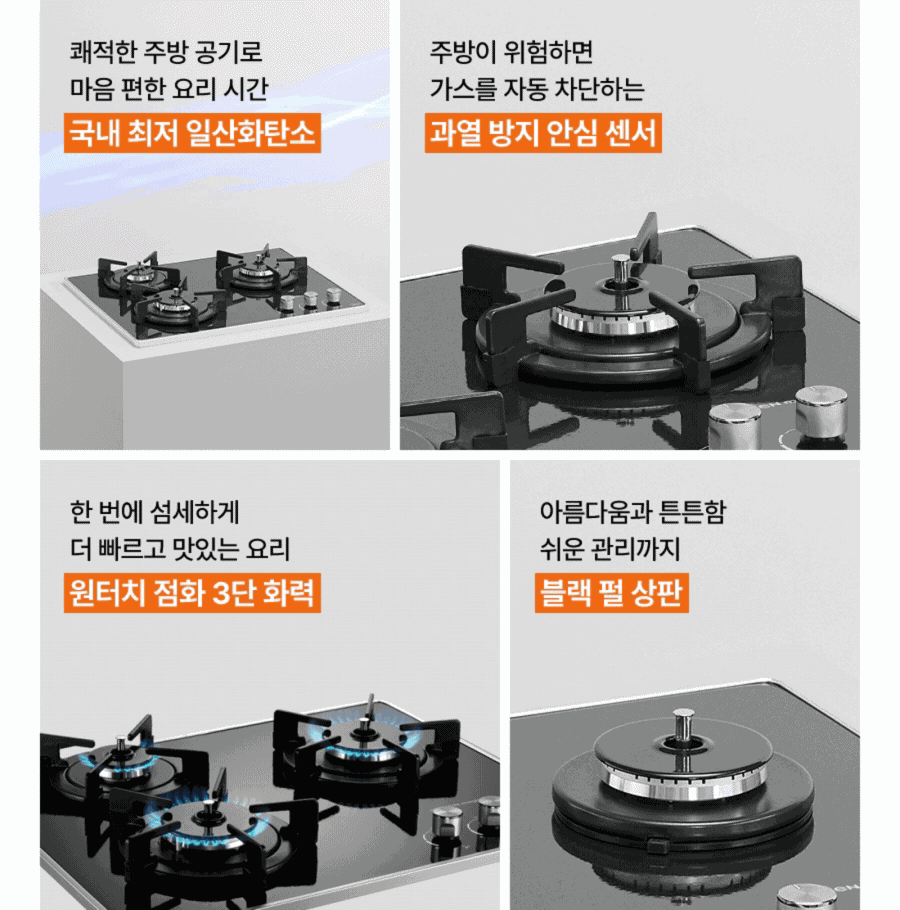 쾌적한 주방 공기로
마음 편한 요리 시간
국내 최저 일산화탄소

주방이 위험하면
가스를 자동 차단하는
과열 방지 안심 센서

한 번에 섬세하게
더 빠르고 맛있는 요리
원터치 점화 3단 화력

아름다움과 튼튼함
쉬운 관리까지
블랙 펄 상판